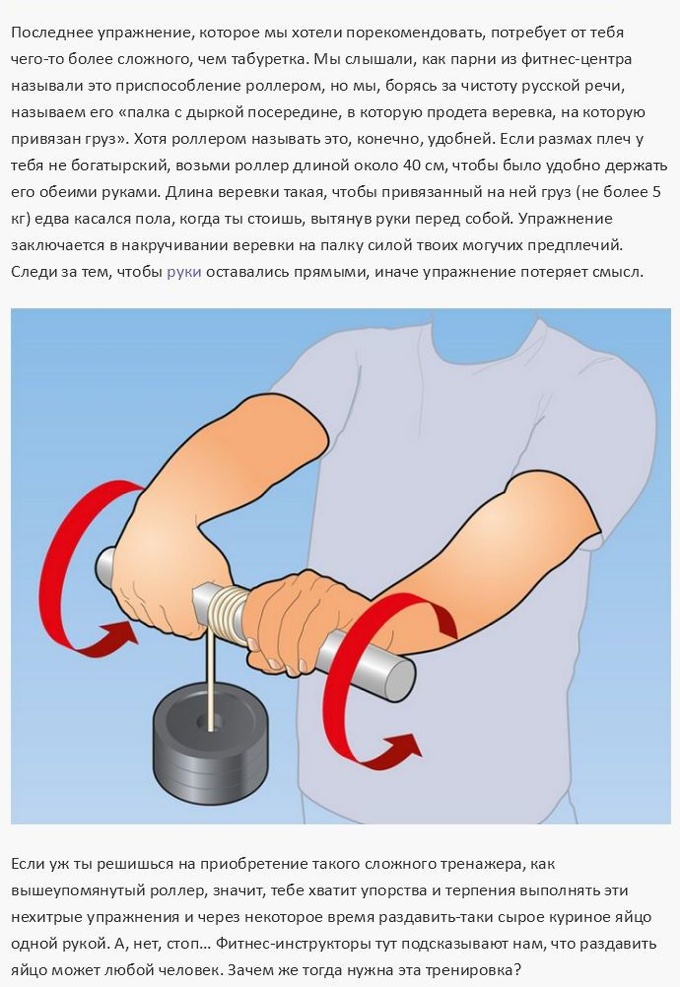 Последнее упражнение, которое мы хотели порекомендовать, потребует от тебя чего-то более сложного, чем табуретка. Мы слышали, как парни из фитнес-центра называли это приспособление роллером, но мы, борясь за чистоту русской речи, называем его «палка с дыркой посередине, в которую продета веревка, на которую привязан груз». Хотя роллером называть это, конечно, удобней. Если размах плеч у тебя не богатырский, возьми роллер длиной около 40 см, чтобы было удобно держать его обеими руками. Длина веревки такая, чтобы привязанный на ней груз (не более 5 кг) едва касался пола, когда ты стоишь, вытянув руки перед собой. Упражнение заключается в накручивании веревки на палку силой твоих могучих предплечий. Следи за тем, чтобы руки оставались прямыми, иначе упражнение потеряет смысл.

Если уж ты решишься на приобретение такого сложного тренажера, как вышеупомянутый роллер, значит, тебе хватит упорства и терпения выполнять эти нехитрые упражнения и через некоторое время раздавить-таки сырое куриное яйцо одной рукой. А, нет, стоп… Фитнес-инструкторы тут подсказывают нам, что раздавить яйцо может любой человек. Зачем же тогда нужна эта тренировка?