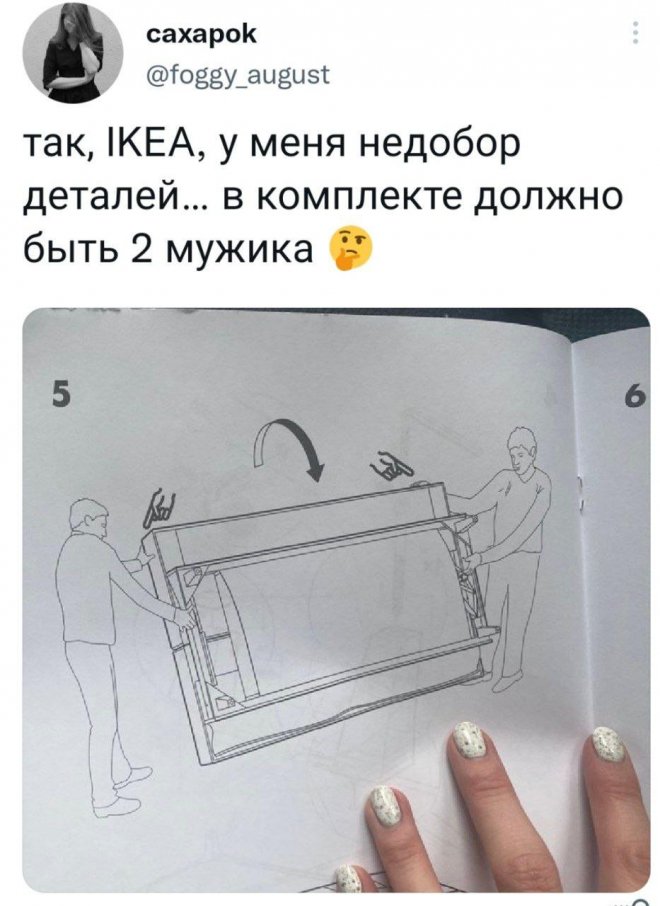 сахарок
@foggy_august

так, IKEA, у меня недобор деталей... в комплекте должно быть 2 мужика 🤔

5

6